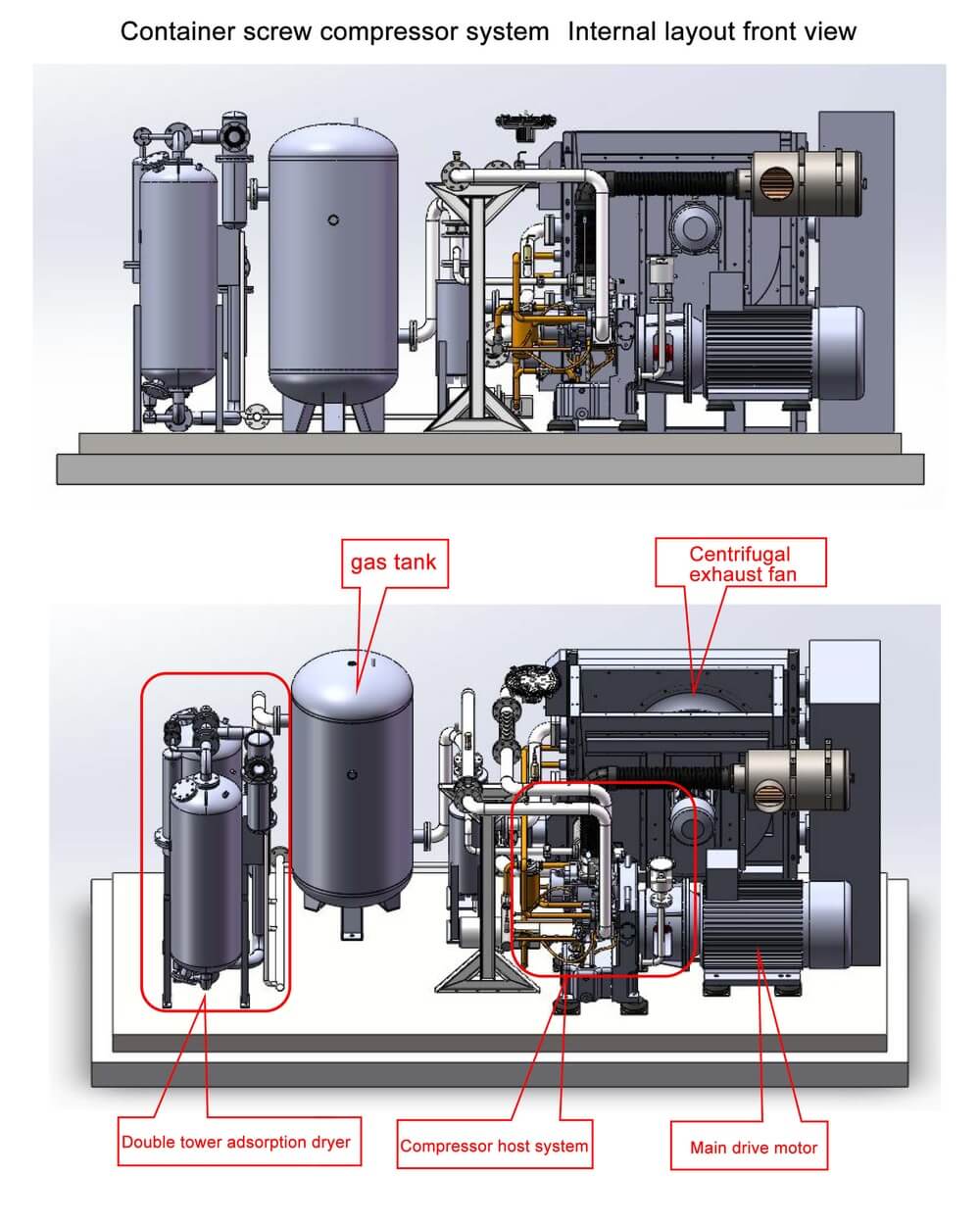 Container screw compressor system  Internal layout front view

gas tank

Centrifugal exhaust fan

Double tower adsorption dryer

Compressor host system

Main drive motor